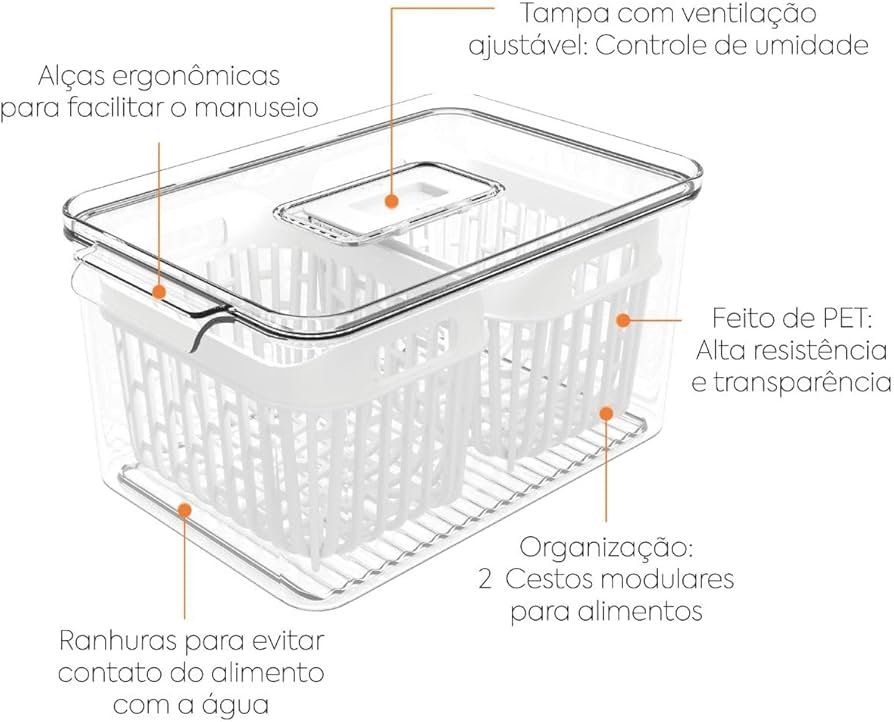 Tampa com ventilação ajustável: Controle de umidade

Alças ergonômicas para facilitar o manuseio

Feito de PET: Alta resistência e transparência

Organização: 2 Cestos modulares para alimentos

Ranhuras para evitar contato do alimento com a água